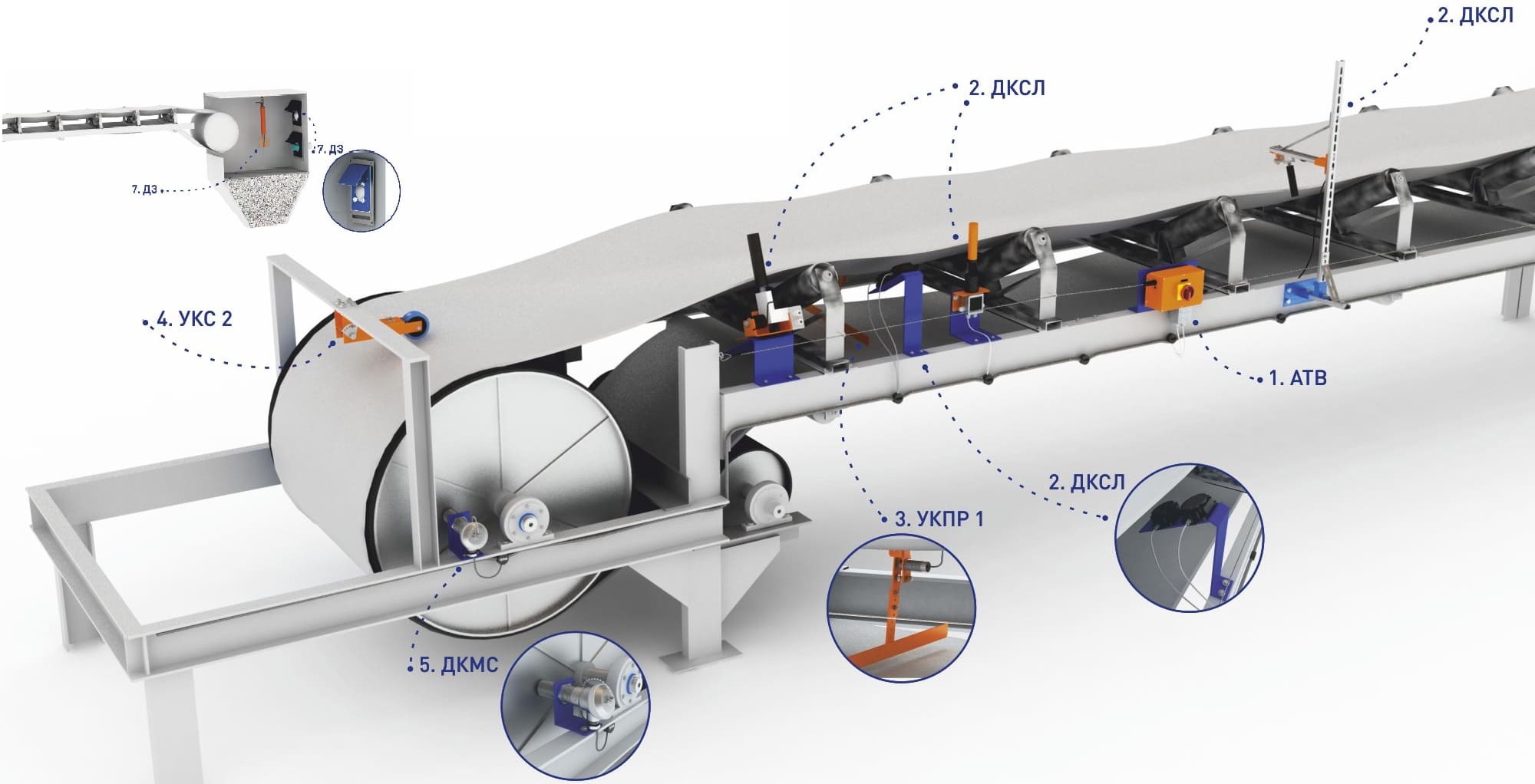 2. ДКСЛ

2. ДКСЛ

7. ДЗ

7. ДЗ

4. УКС 2

1. АТВ

2. ДКСЛ

3. УКПР 1

5. ДКМС